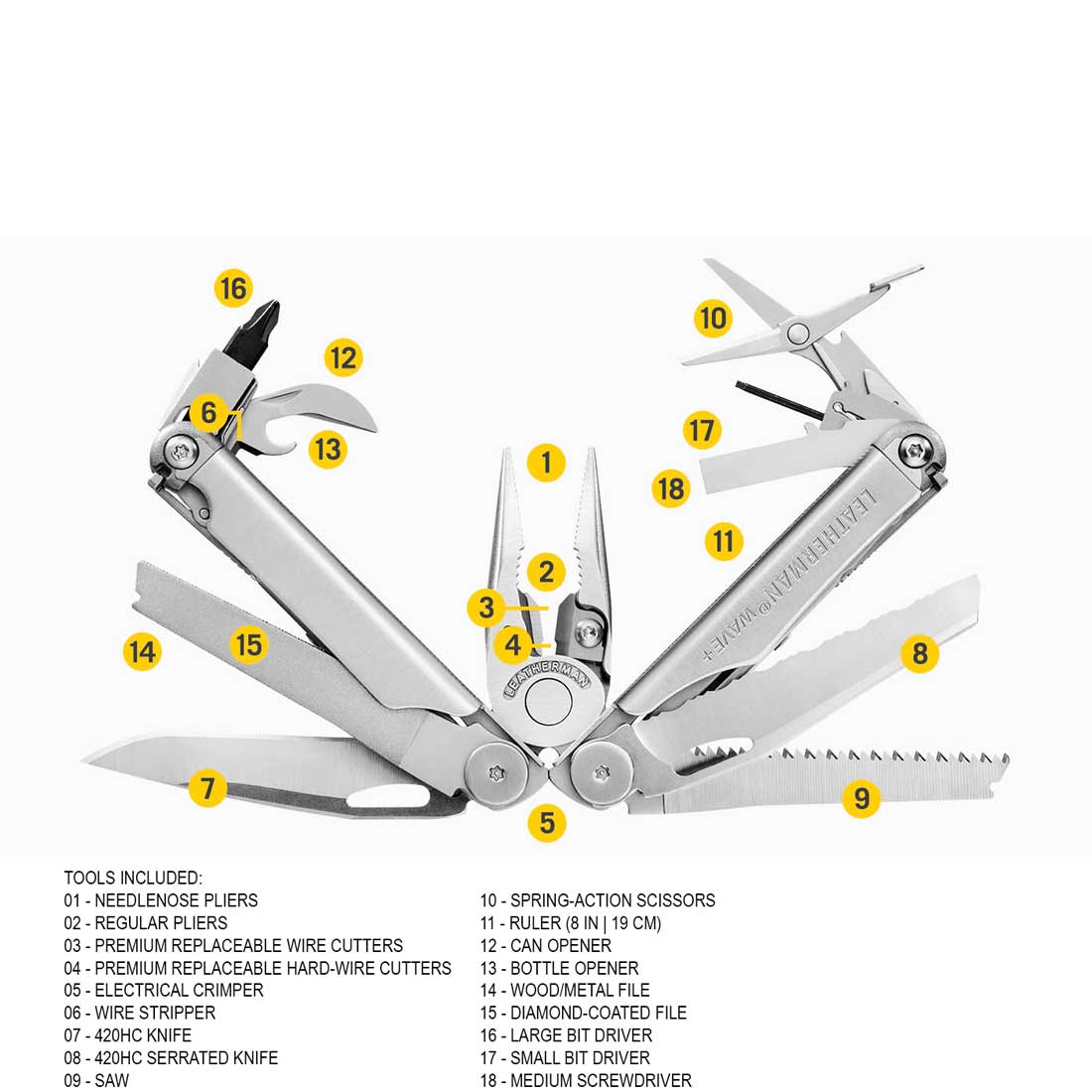 16

12

6

13

10

17

18

11

1

2

3

4

LEATHERMAN

LEATHERMAN® WAVE+

14

15

8

7

5

9

TOOLS INCLUDED:
01 - NEEDLENOSE PLIERS
02 - REGULAR PLIERS
03 - PREMIUM REPLACEABLE WIRE CUTTERS
04 - PREMIUM REPLACEABLE HARD-WIRE CUTTERS
05 - ELECTRICAL CRIMPER
06 - WIRE STRIPPER
07 - 420HC KNIFE
08 - 420HC SERRATED KNIFE
09 - SAW

10 - SPRING-ACTION SCISSORS
11 - RULER (8 IN | 19 CM)
12 - CAN OPENER
13 - BOTTLE OPENER
14 - WOOD/METAL FILE
15 - DIAMOND-COATED FILE
16 - LARGE BIT DRIVER
17 - SMALL BIT DRIVER
18 - MEDIUM SCREWDRIVER