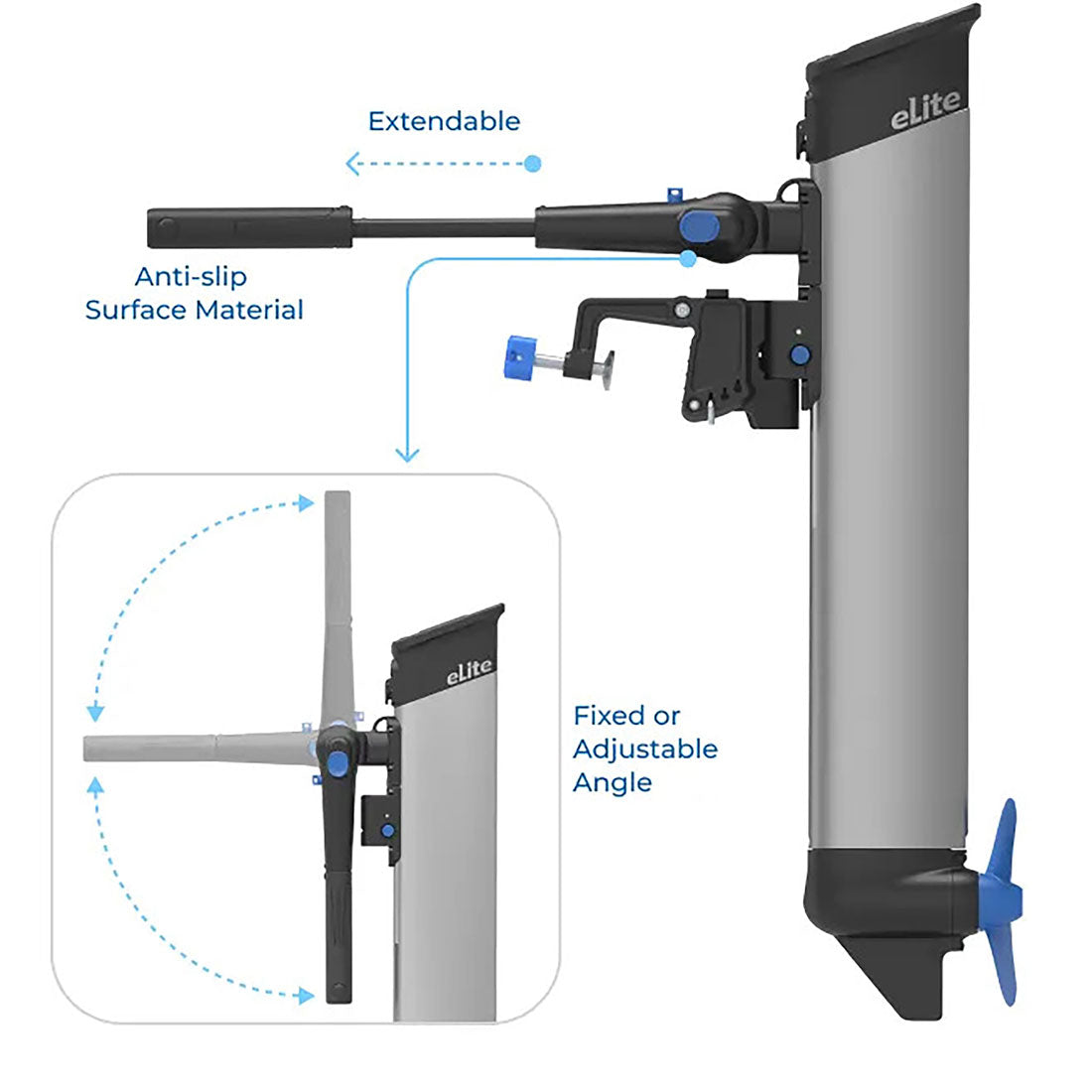 Extendable

eLite

Anti-slip Surface Material

eLite

Fixed or Adjustable Angle