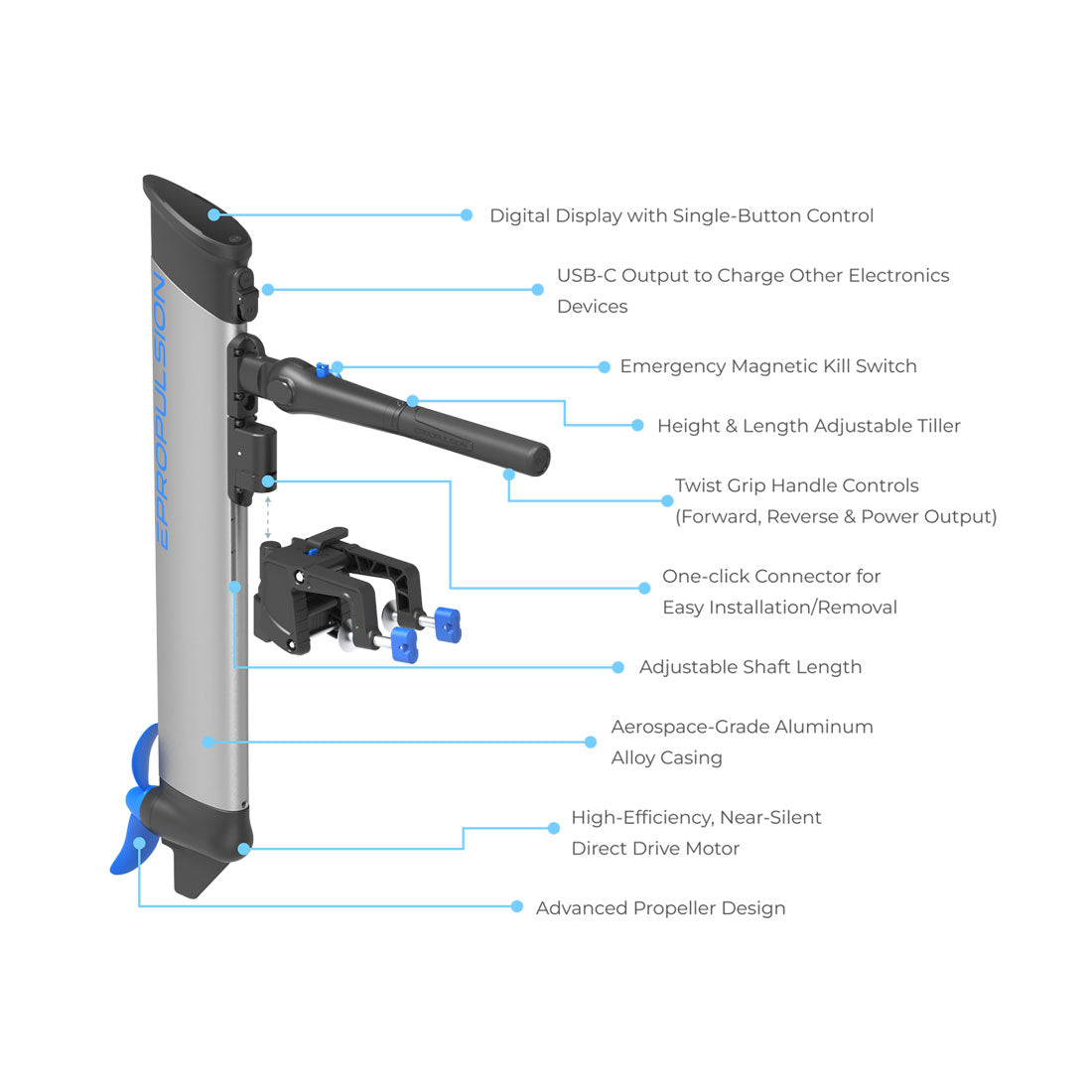 EPROPULSION

Digital Display with Single-Button Control

USB-C Output to Charge Other Electronics Devices

Emergency Magnetic Kill Switch

Height & Length Adjustable Tiller

Twist Grip Handle Controls (Forward, Reverse & Power Output)

One-click Connector for Easy Installation/Removal

Adjustable Shaft Length

Aerospace-Grade Aluminum Alloy Casing

High-Efficiency, Near-Silent Direct Drive Motor

Advanced Propeller Design